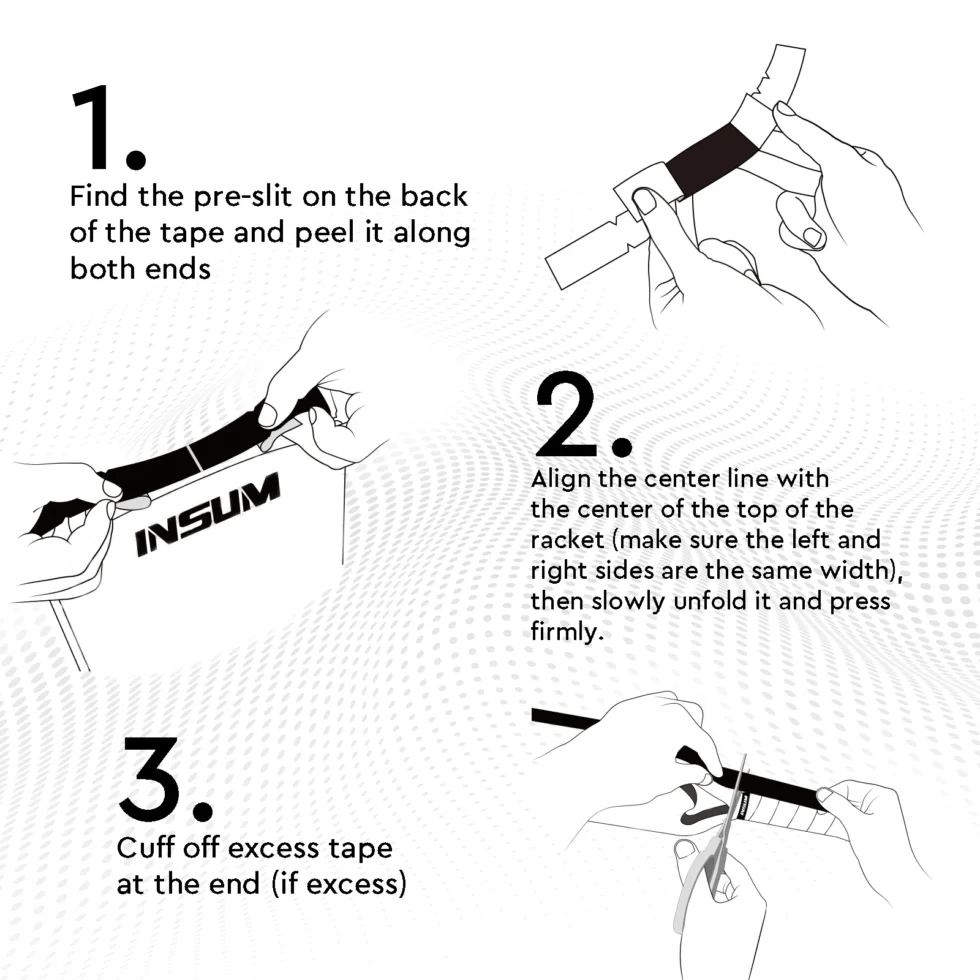 1.
Find the pre-slit on the back of the tape and peel it along both ends

INSUM

2.
Align the center line with the center of the top of the racket (make sure the left and right sides are the same width), then slowly unfold it and press firmly.

3.
Cuff off excess tape at the end (if excess)